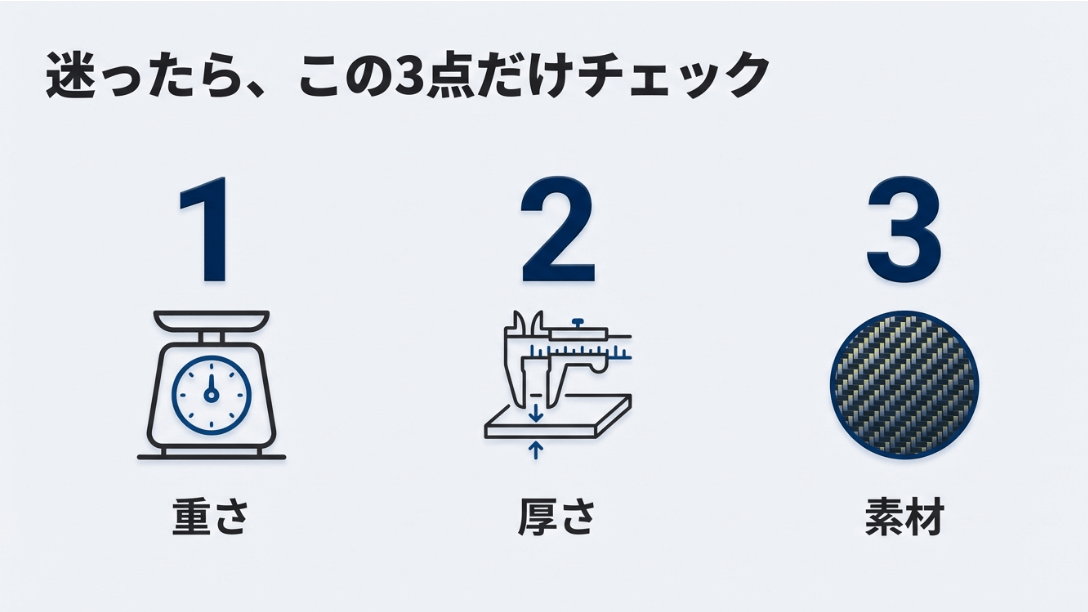 迷ったら、この3点だけチェック

1

重さ

2

厚さ

3

素材